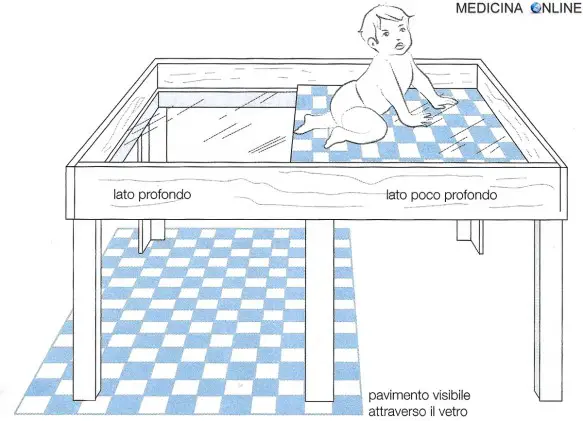 MEDICINA ONLINE

lato profondo

lato poco profondo

pavimento visibile attraverso il vetro